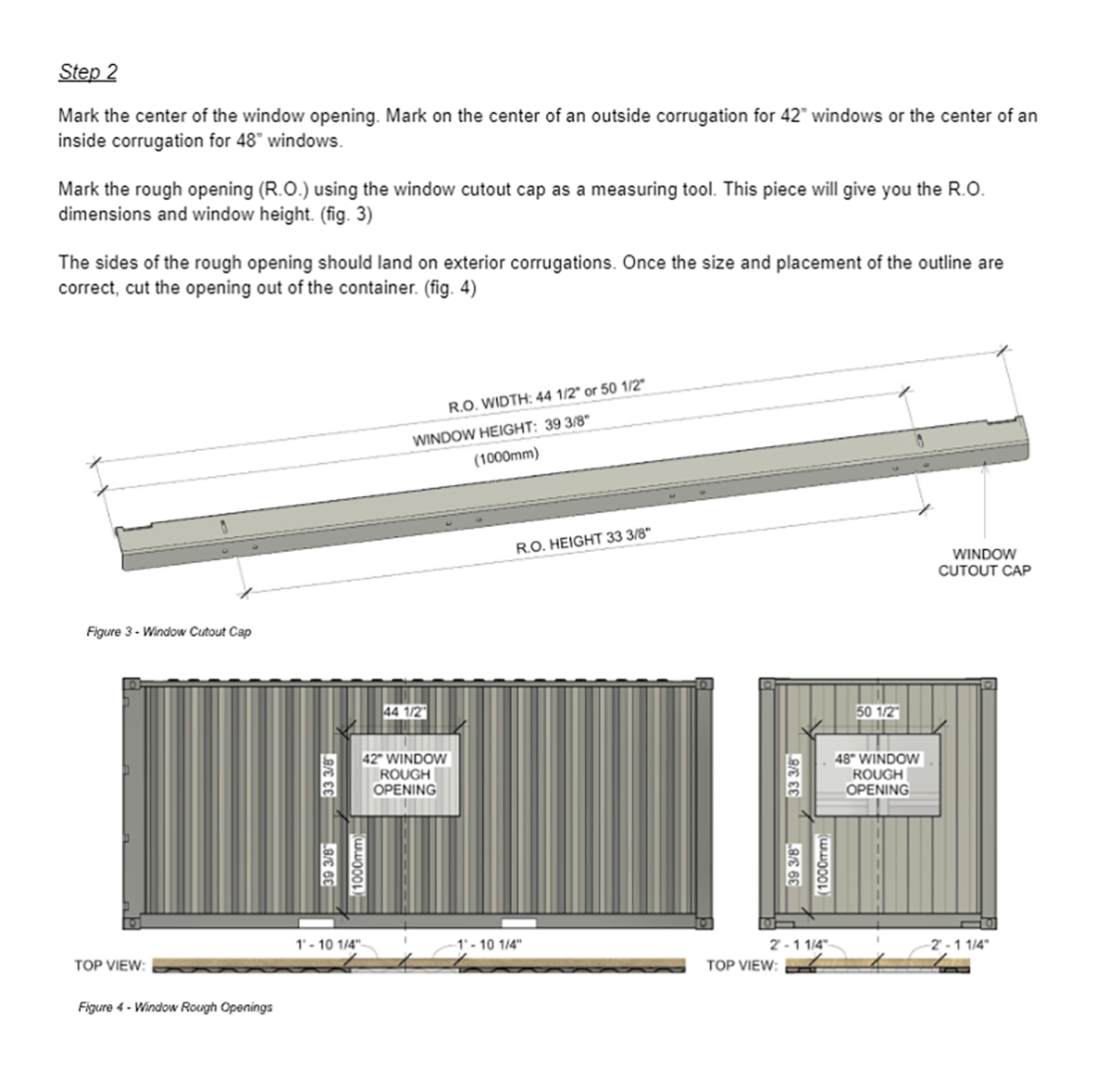 Step 2

Mark the center of the window opening. Mark on the center of an outside corrugation for 42" windows or the center of an inside corrugation for 48" windows.

Mark the rough opening (R.O.) using the window cutout cap as a measuring tool. This piece will give you the R.O. dimensions and window height. (fig. 3)

The sides of the rough opening should land on exterior corrugations. Once the size and placement of the outline are correct, cut the opening out of the container. (fig. 4)

R.O. WIDTH: 44 1/2" or 50 1/2"
WINDOW HEIGHT: 39 3/8"
(1000mm)
R.O. HEIGHT 33 3/8"
WINDOW CUTOUT CAP

Figure 3 - Window Cutout Cap

44 1/2"
42" WINDOW ROUGH OPENING
33 3/8"
39 3/8"
(1000mm)
1' - 10 1/4"
1' - 10 1/4"
TOP VIEW:

50 1/2"
48" WINDOW ROUGH OPENING
33 3/8"
39 3/8"
(1000mm)
2' - 1 1/4"
2' - 1 1/4"
TOP VIEW:

Figure 4 - Window Rough Openings