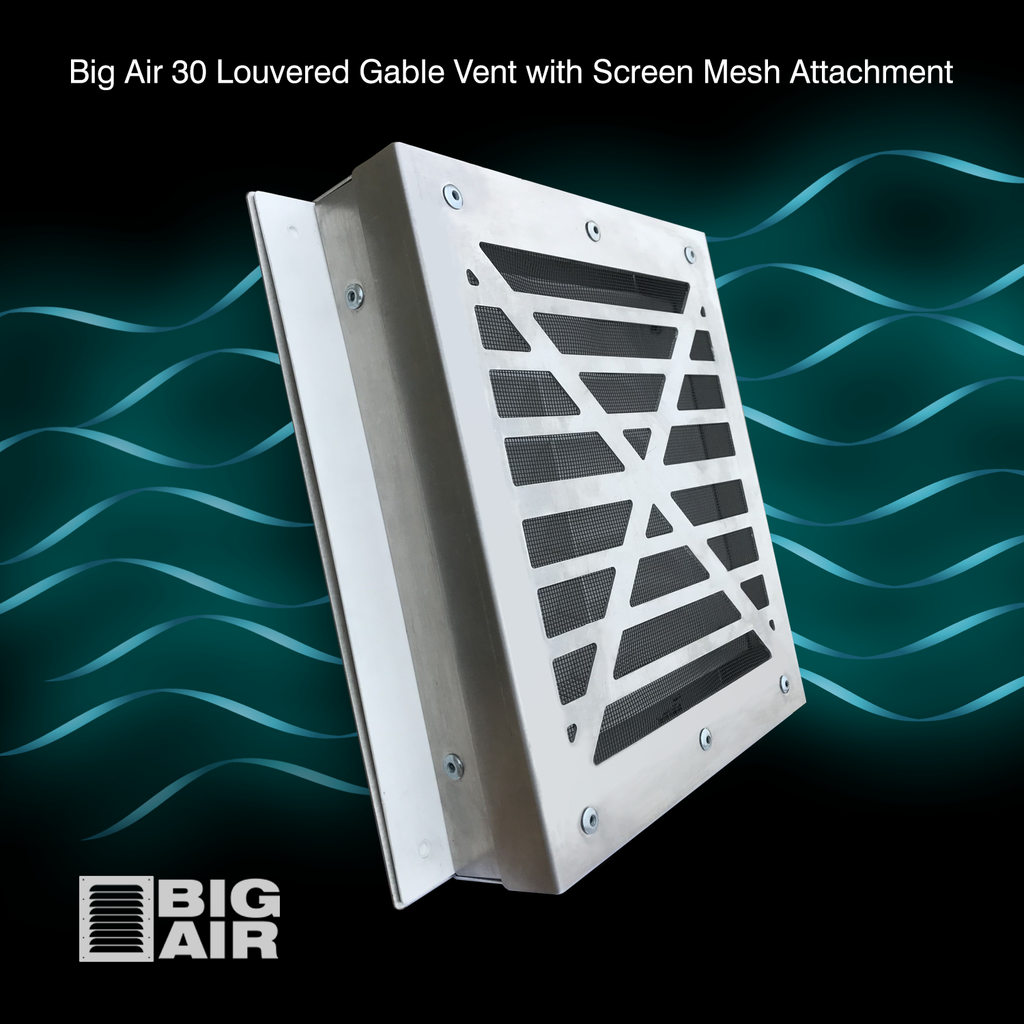 Big Air 30 Louvered Gable Vent with Screen Mesh Attachment

BIG
AIR